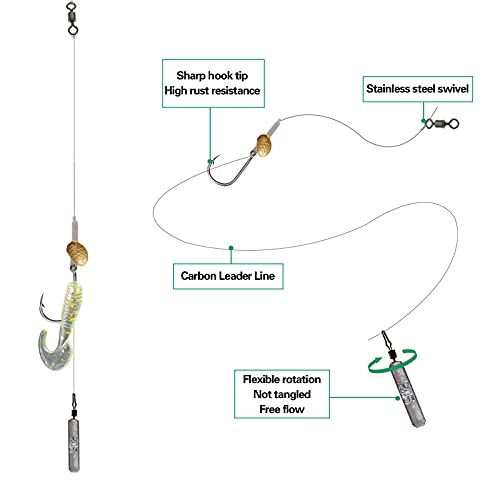 Sharp hook tip
High rust resistance

Stainless steel swivel

Carbon Leader Line

Flexible rotation
Not tangled
Free flow