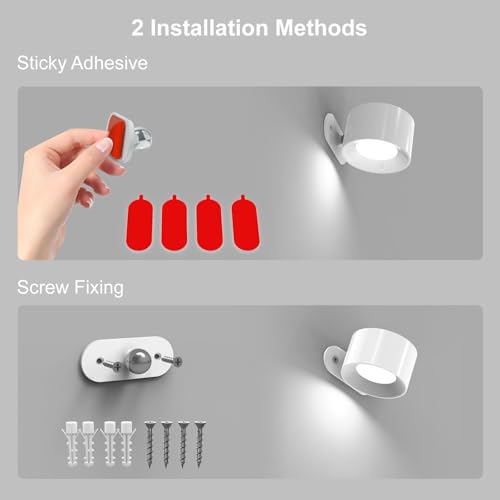 2 Installation Methods

Sticky Adhesive

Screw Fixing