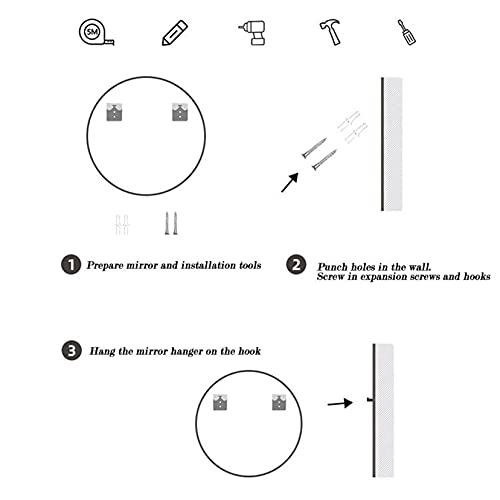 5M

1 Prepare mirror and installation tools

2 Punch holes in the wall.
Screw in expansion screws and hooks

3 Hang the mirror hanger on the hook