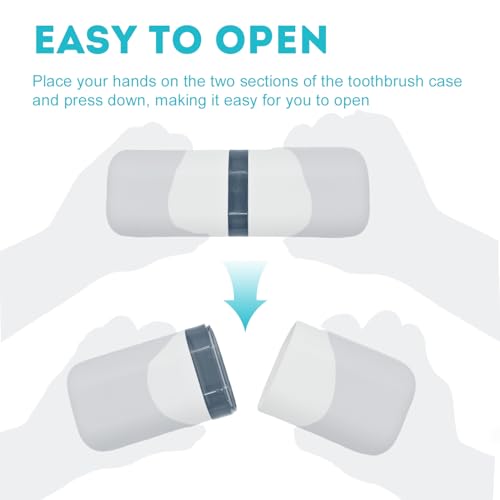 EASY TO OPEN

Place your hands on the two sections of the toothbrush case and press down, making it easy for you to open