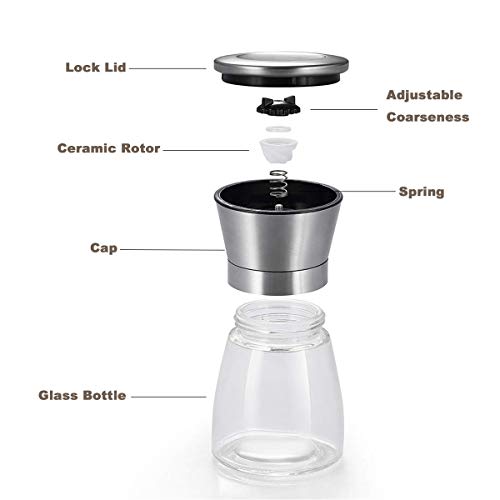 Lock Lid

Adjustable
Coarseness

Ceramic Rotor

Spring

Cap

Glass Bottle