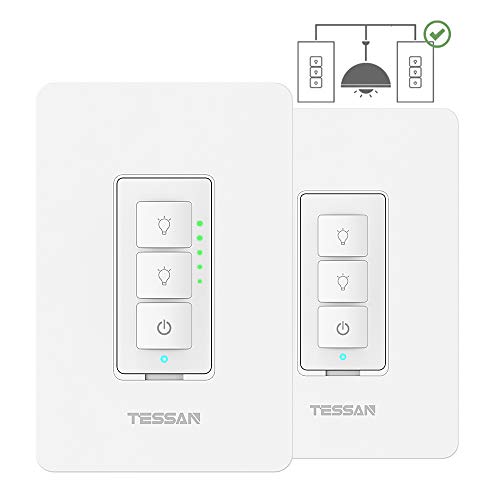 TESSAN

TESSAN