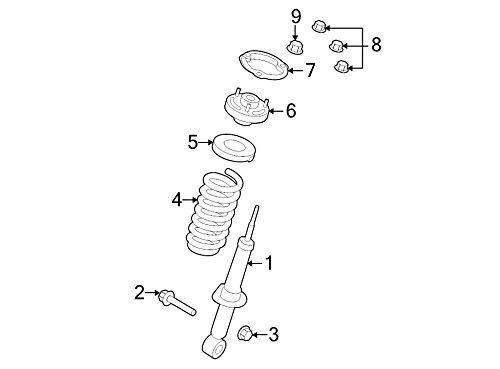 9
8
7
6
5
4
1
2
3