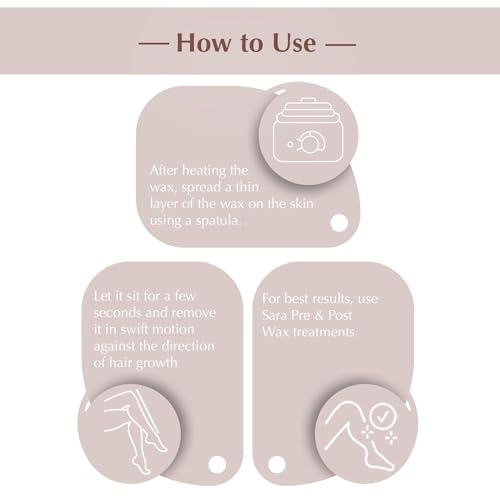 — How to Use —

After heating the wax, spread a thin layer of the wax on the skin using a spatula.

Let it sit for a few seconds and remove it in swift motion against the direction of hair growth

For best results, use Sara Pre & Post Wax treatments