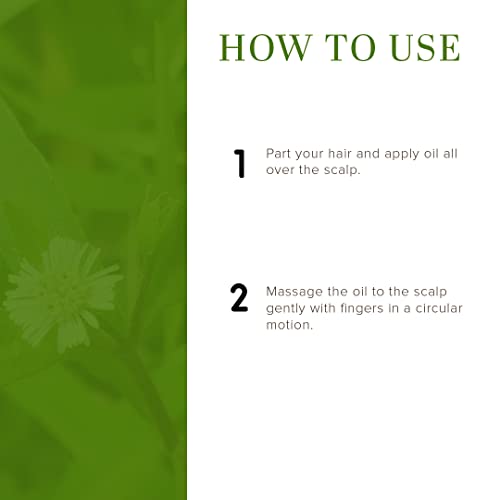 HOW TO USE

1 Part your hair and apply oil all over the scalp.

2 Massage the oil to the scalp gently with fingers in a circular motion.