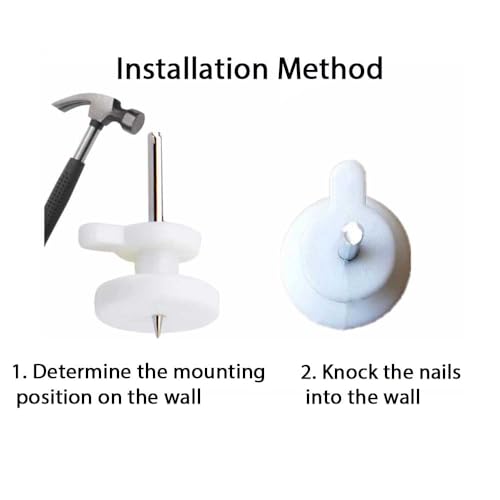 Installation Method

1. Determine the mounting position on the wall

2. Knock the nails into the wall