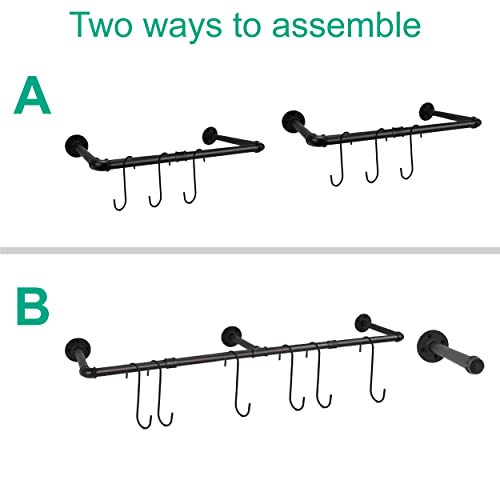 Two ways to assemble

A

B