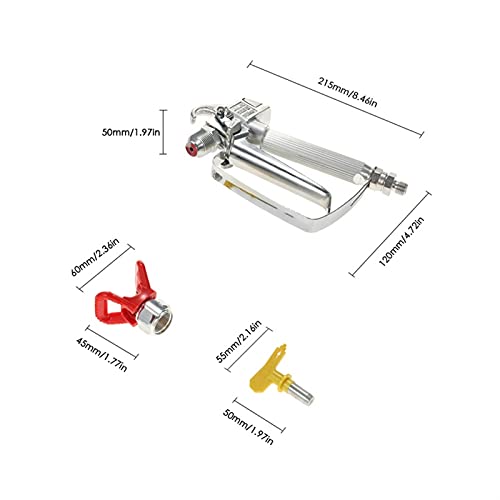 215mm/8.46in

50mm/1.97in

120mm/4.72in

60mm/2.36in

45mm/1.77in

55mm/2.16in

50mm/1.97in