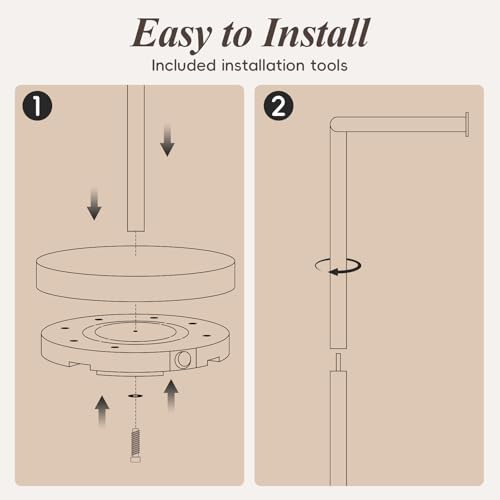 Easy to Install
Included installation tools

1

2