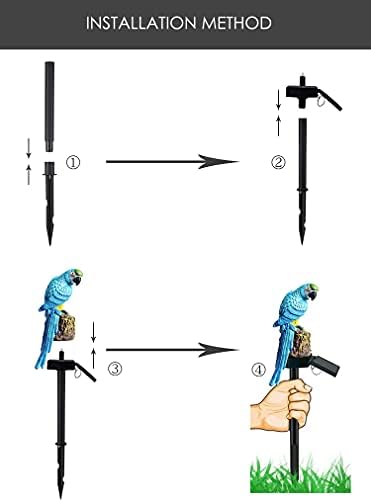 INSTALLATION METHOD

①

②

③

④