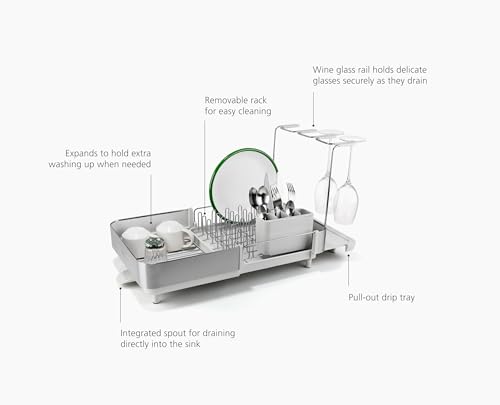 Wine glass rail holds delicate glasses securely as they drain

Removable rack for easy cleaning

Expands to hold extra washing up when needed

Pull-out drip tray

Integrated spout for draining directly into the sink