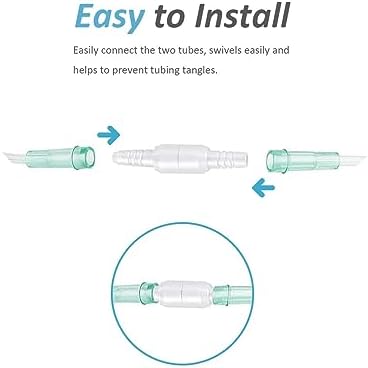 Easy to Install

Easily connect the two tubes, swivels easily and helps to prevent tubing tangles.