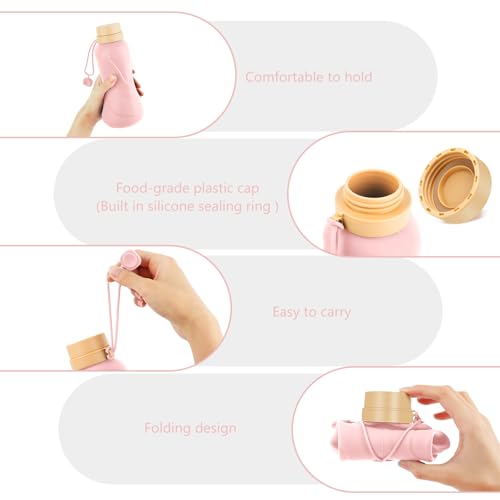 Comfortable to hold

Food-grade plastic cap
(Built in silicone sealing ring )

Easy to carry

Folding design