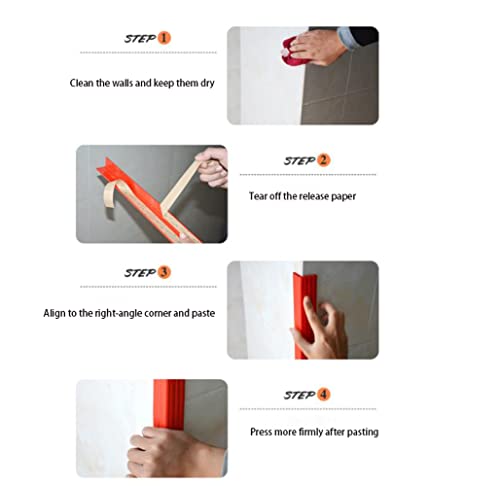 STEP 1

Clean the walls and keep them dry

STEP 2

Tear off the release paper

STEP 3

Align to the right-angle corner and paste

STEP 4

Press more firmly after pasting