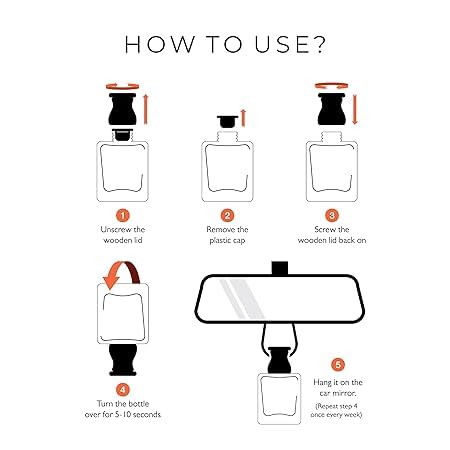 HOW TO USE?

1
Unscrew the wooden lid

2
Remove the plastic cap

3
Screw the wooden lid back on

4
Turn the bottle over for 5-10 seconds

5
Hang it on the car mirror.
(Repeat step 4 once every week)