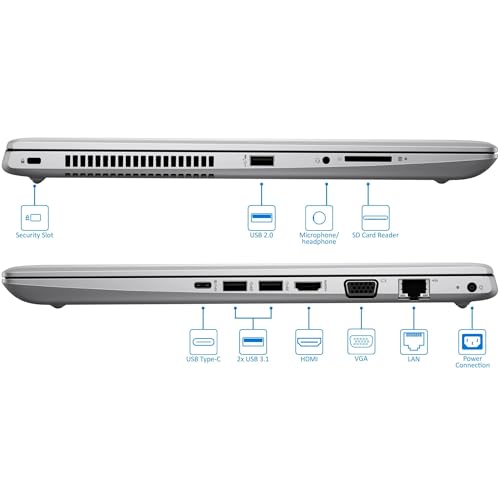 Security Slot

USB 2.0

Microphone/ headphone

SD Card Reader

USB Type-C

2x USB 3.1

HDMI

VGA

LAN

Power Connection