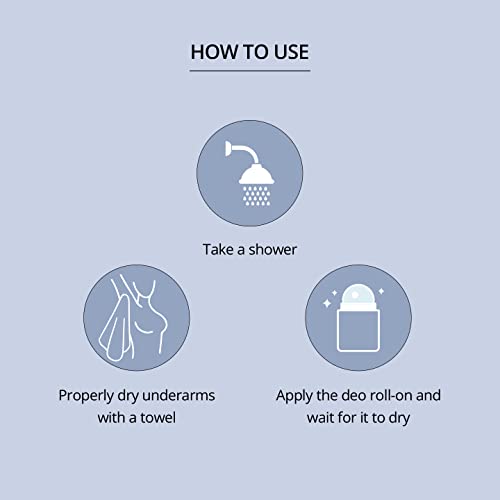 HOW TO USE

Take a shower

Properly dry underarms with a towel

Apply the deo roll-on and wait for it to dry