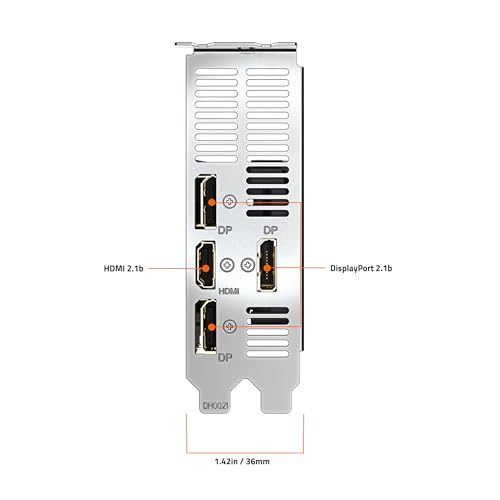 DP

DP

HDMI 2.1b

HDMI

DisplayPort 2.1b

DP

DH002I

1.42in / 36mm