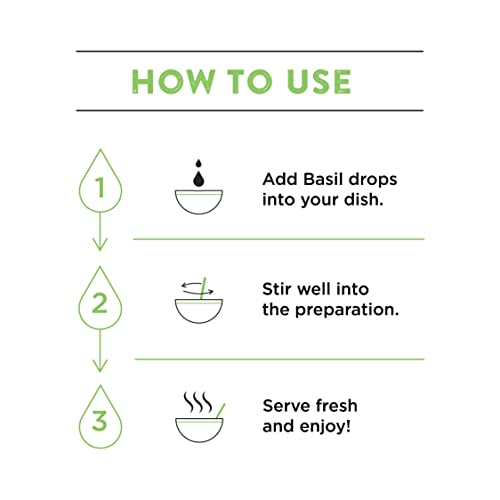 HOW TO USE

1

Add Basil drops into your dish.

2

Stir well into the preparation.

3

Serve fresh and enjoy!