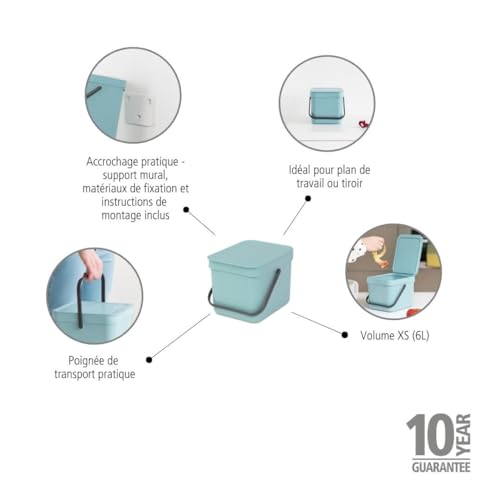 Accrochage pratique - support mural, matériaux de fixation et instructions de montage inclus

Idéal pour plan de travail ou tiroir

Poignée de transport pratique

Volume XS (6L)

10 YEAR GUARANTEE