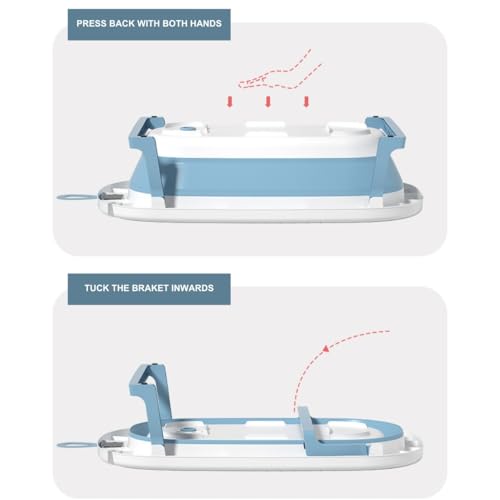 PRESS BACK WITH BOTH HANDS

TUCK THE BRAKET INWARDS