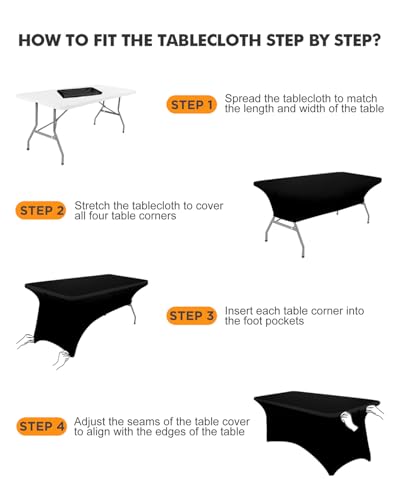 HOW TO FIT THE TABLECLOTH STEP BY STEP?

STEP 1 Spread the tablecloth to match the length and width of the table

STEP 2 Stretch the tablecloth to cover all four table corners

STEP 3 Insert each table corner into the foot pockets

STEP 4 Adjust the seams of the table cover to align with the edges of the table