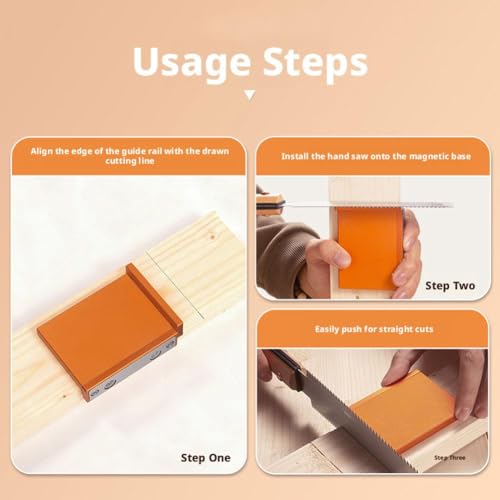 Usage Steps

Align the edge of the guide rail with the drawn cutting line

Step One

Install the hand saw onto the magnetic base

Step Two

Easily push for straight cuts

Step Three