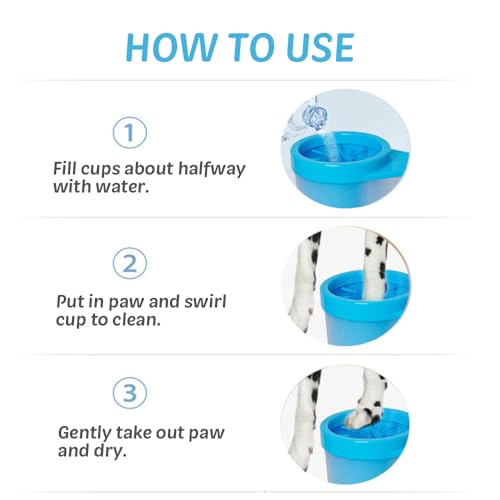 HOW TO USE

1

Fill cups about halfway with water.

2

Put in paw and swirl cup to clean.

3

Gently take out paw and dry.