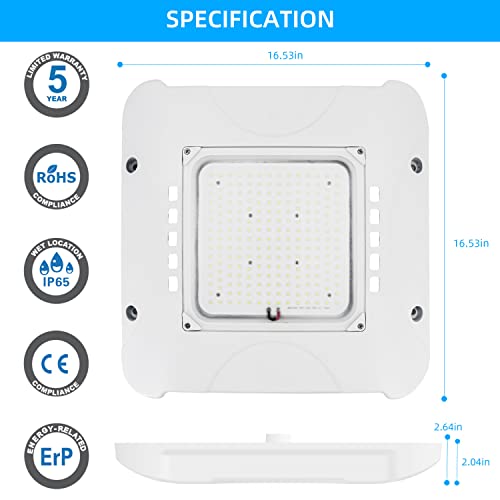 SPECIFICATION

LIMITED WARRANTY
5
YEAR

RoHS
COMPLIANCE

WET LOCATION
IP65

CE
COMPLIANCE

ENERGY-RELATED
ErP

16.53in

16.53in

2.64in

2.04in