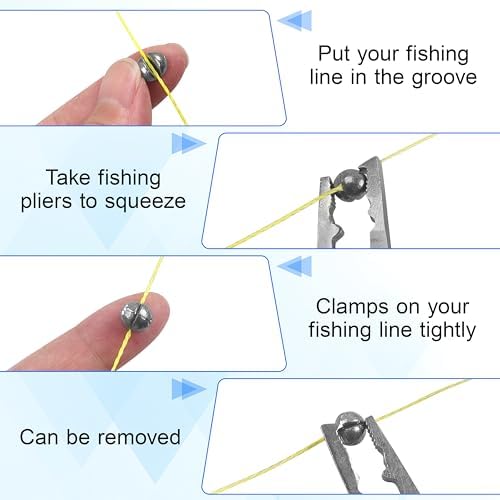 Put your fishing line in the groove

Take fishing pliers to squeeze

Clamps on your fishing line tightly

Can be removed