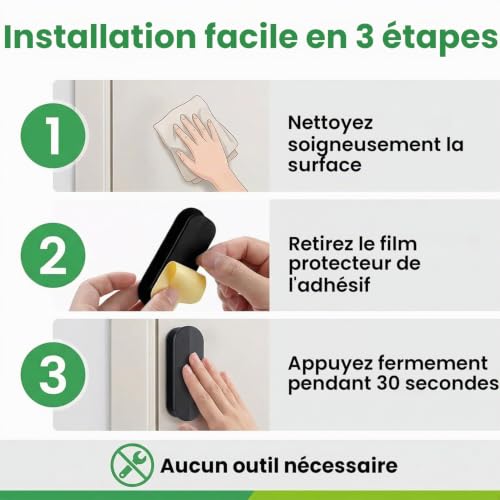 Installation facile en 3 étapes

1

Nettoyez soigneusement la surface

2

Retirez le film protecteur de l'adhésif

3

Appuyez fermement pendant 30 secondes

Aucun outil nécessaire