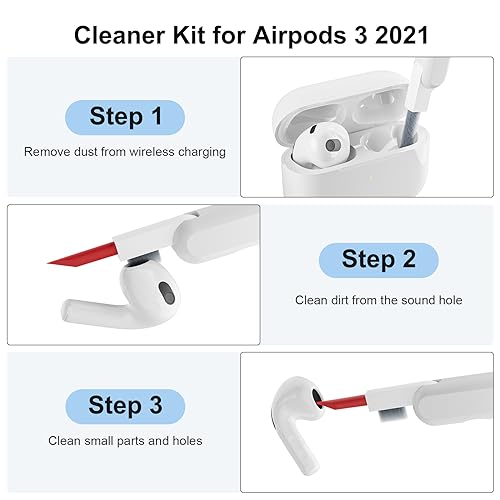 Cleaner Kit for Airpods 3 2021

Step 1

Remove dust from wireless charging

Step 2

Clean dirt from the sound hole

Step 3

Clean small parts and holes