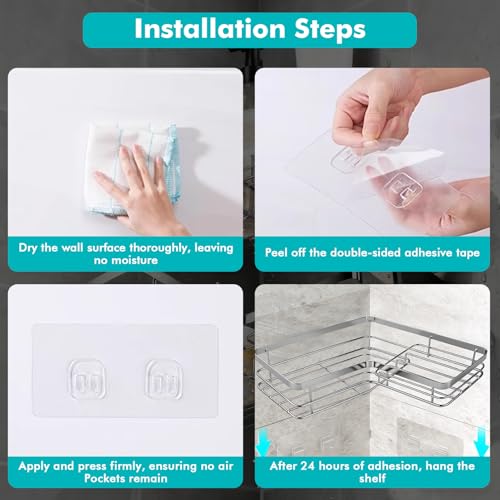 Installation Steps

Dry the wall surface thoroughly, leaving no moisture

Peel off the double-sided adhesive tape

Apply and press firmly, ensuring no air Pockets remain

After 24 hours of adhesion, hang the shelf