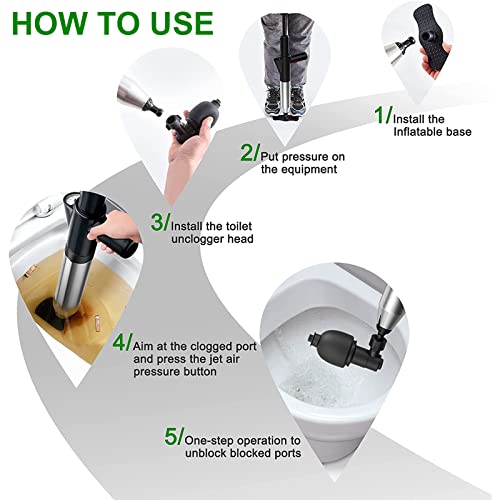 HOW TO USE

1/ Install the Inflatable base

2/ Put pressure on the equipment

3/ Install the toilet unclogger head

4/ Aim at the clogged port and press the jet air pressure button

5/ One-step operation to unblock blocked ports