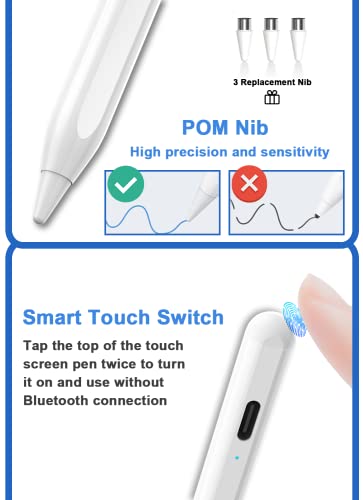 3 Replacement Nib

POM Nib

High precision and sensitivity

Smart Touch Switch

Tap the top of the touch screen pen twice to turn it on and use without Bluetooth connection