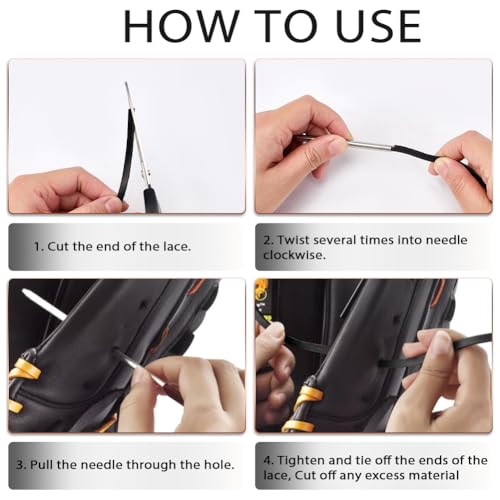 HOW TO USE

1. Cut the end of the lace.

2. Twist several times into needle clockwise.

3. Pull the needle through the hole.

4. Tighten and tie off the ends of the lace, Cut off any excess material