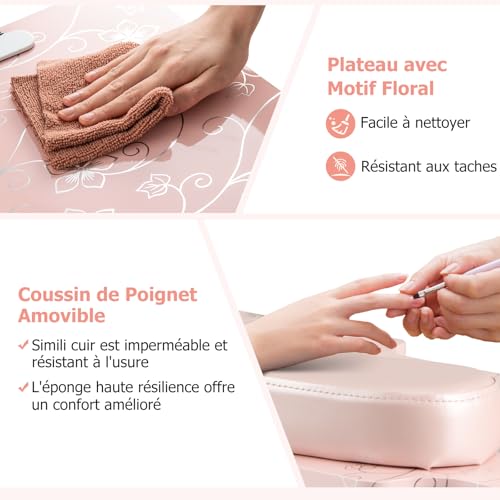 Plateau avec Motif Floral

Facile à nettoyer

Résistant aux taches

Coussin de Poignet Amovible

✓ Simili cuir est imperméable et résistant à l'usure

✓ L'éponge haute résilience offre un confort amélioré