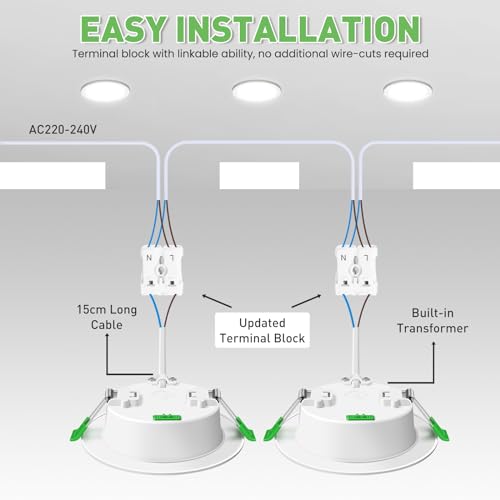 EASY INSTALLATION
Terminal block with linkable ability, no additional wire-cuts required

AC220-240V

N L

N L

15cm Long Cable

Updated Terminal Block

Built-in Transformer