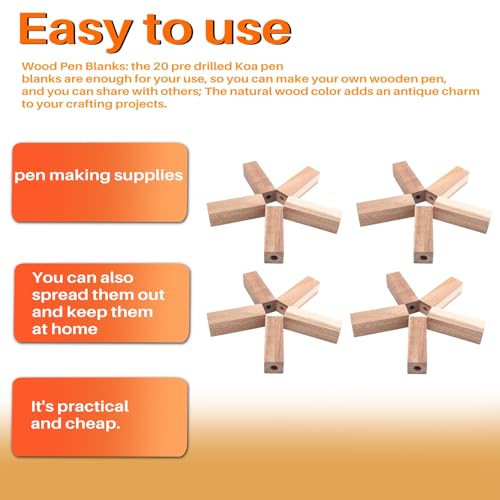 Easy to use

Wood Pen Blanks: the 20 pre drilled Koa pen blanks are enough for your use, so you can make your own wooden pen, and you can share with others; The natural wood color adds an antique charm to your crafting projects.

pen making supplies

You can also spread them out and keep them at home

It's practical and cheap.