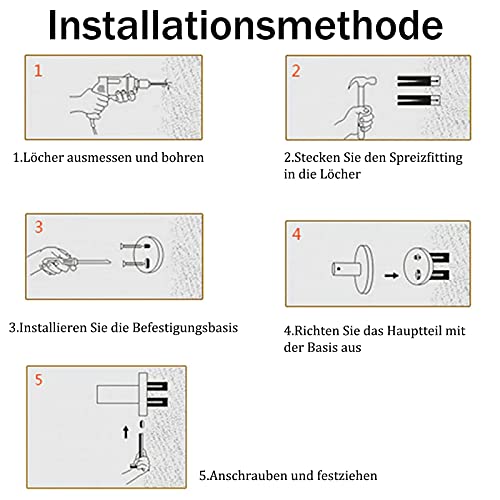 Installationsmethode

1

1.Löcher ausmessen und bohren

2

2.Stecken Sie den Spreizfitting in die Löcher

3

3.Installieren Sie die Befestigungsbasis

4

4.Richten Sie das Hauptteil mit der Basis aus

5

5.Anschrauben und festziehen