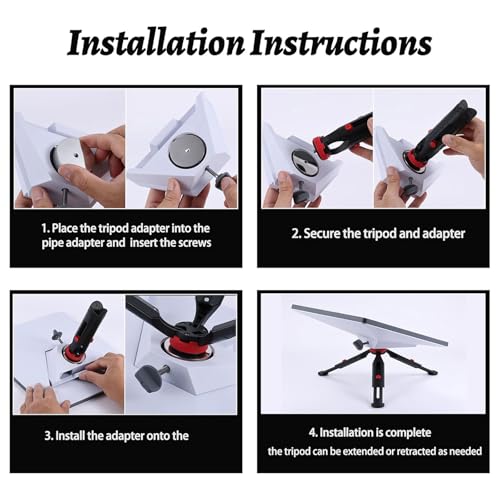 Installation Instructions

1. Place the tripod adapter into the pipe adapter and insert the screws

2. Secure the tripod and adapter

3. Install the adapter onto the

4. Installation is complete

the tripod can be extended or retracted as needed