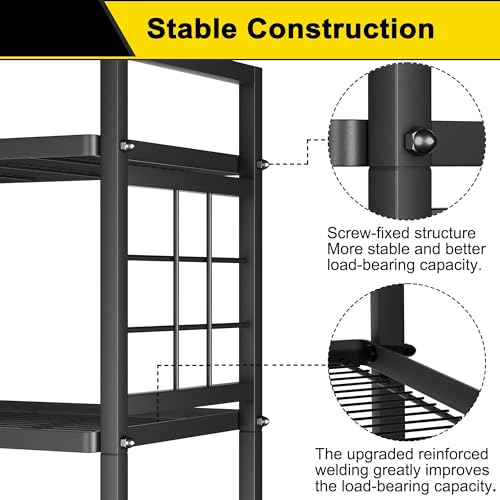 Stable Construction

Screw-fixed structure
More stable and better load-bearing capacity.

The upgraded reinforced welding greatly improves the load-bearing capacity.