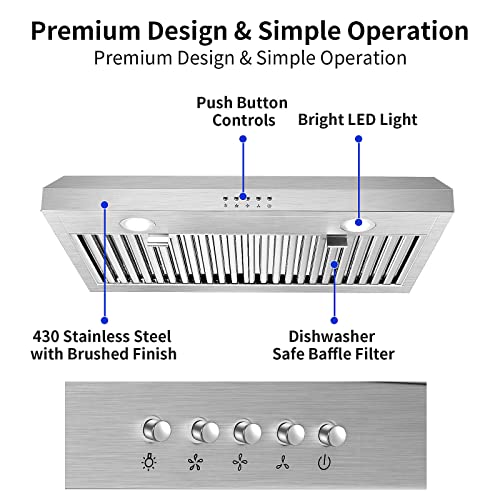 Premium Design & Simple Operation
Premium Design & Simple Operation

Push Button Controls

Bright LED Light

430 Stainless Steel with Brushed Finish

Dishwasher Safe Baffle Filter