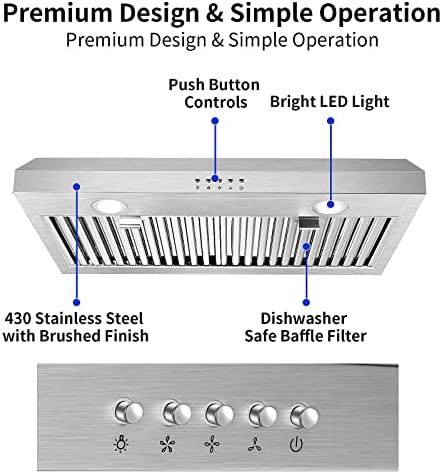 Premium Design & Simple Operation
Premium Design & Simple Operation

Push Button Controls

Bright LED Light

430 Stainless Steel with Brushed Finish

Dishwasher Safe Baffle Filter