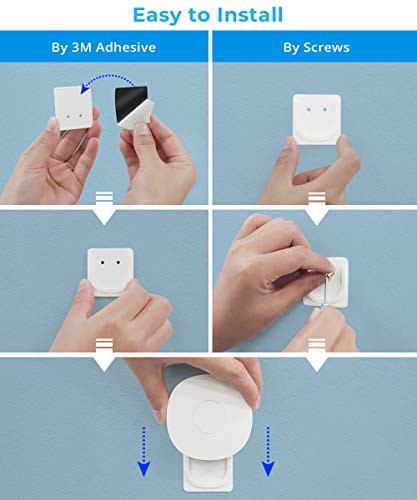 Easy to Install

By 3M Adhesive

By Screws