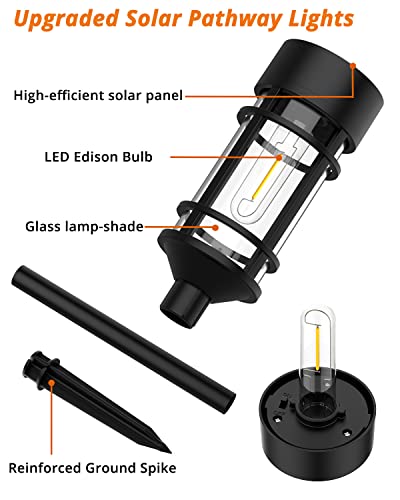 Upgraded Solar Pathway Lights

High-efficient solar panel

LED Edison Bulb

Glass lamp-shade

Reinforced Ground Spike