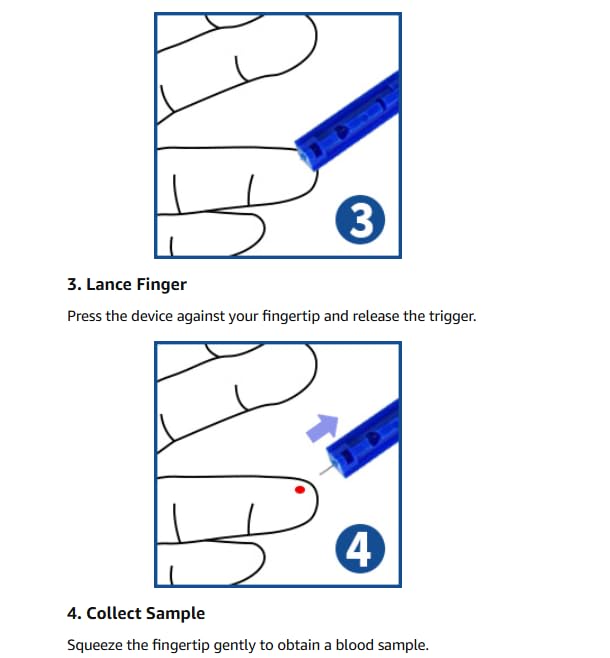 3

3. Lance Finger

Press the device against your fingertip and release the trigger.

4

4. Collect Sample

Squeeze the fingertip gently to obtain a blood sample.