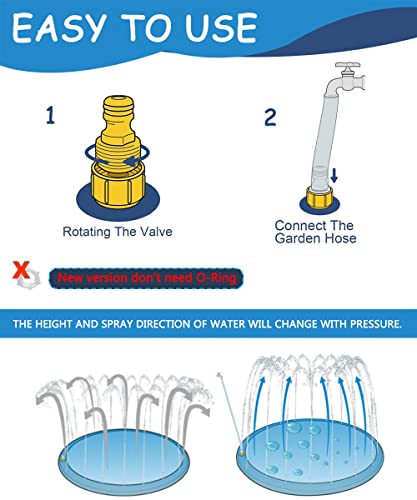 EASY TO USE

1

Rotating The Valve

2

Connect The Garden Hose

X

New version don't need O-Ring

THE HEIGHT AND SPRAY DIRECTION OF WATER WILL CHANGE WITH PRESSURE.