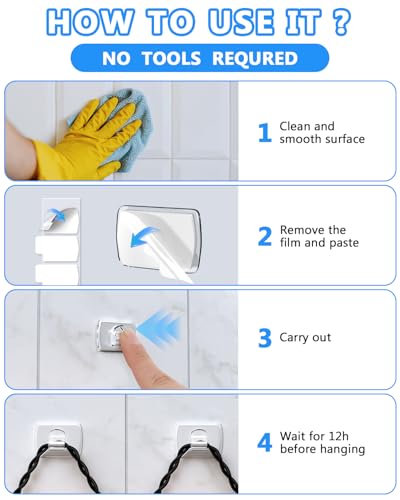 HOW TO USE IT ?

NO TOOLS REQURED

1 Clean and smooth surface

2 Remove the film and paste

3 Carry out

4 Wait for 12h before hanging