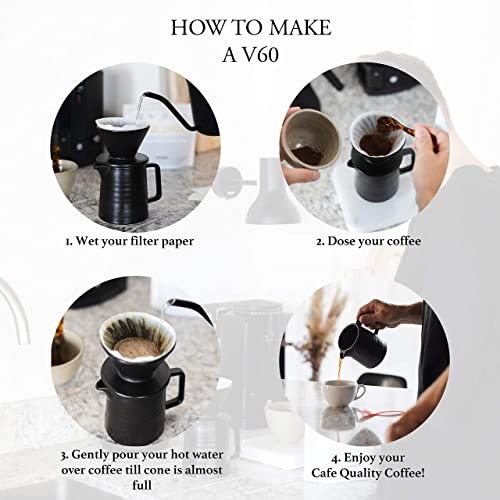 HOW TO MAKE
A V60

1. Wet your filter paper

2. Dose your coffee

3. Gently pour your hot water over coffee till cone is almost full

4. Enjoy your Cafe Quality Coffee!